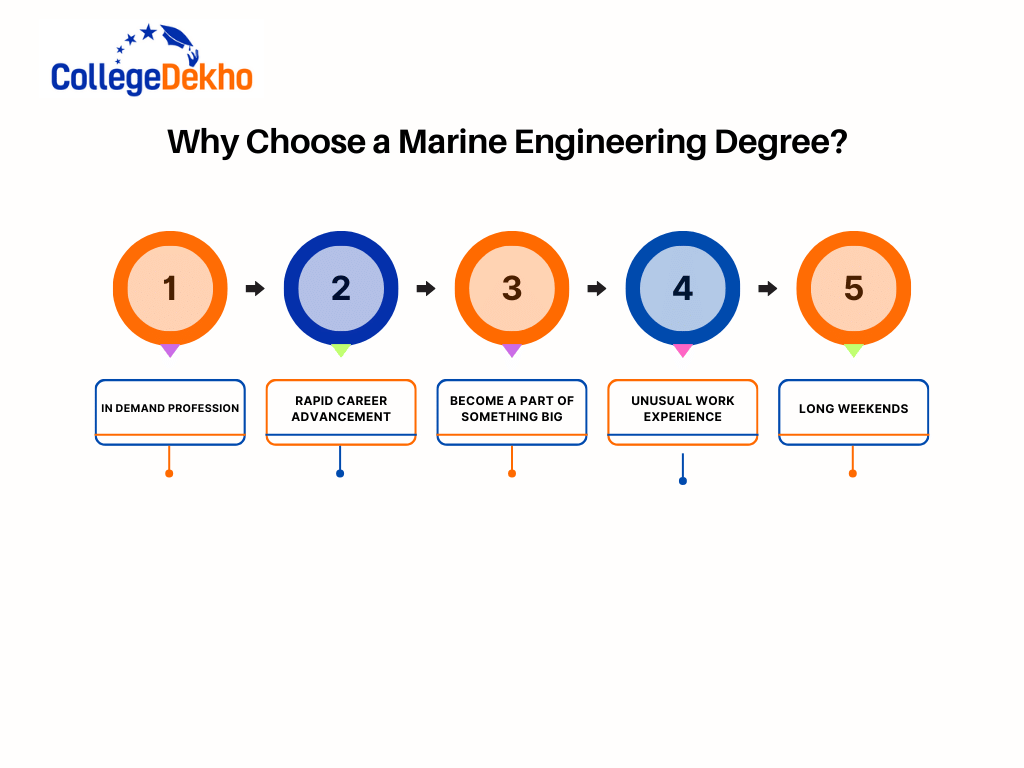 CollegeDekho

Why Choose a Marine Engineering Degree?

1

2

3

4

5

IN DEMAND PROFESSION

RAPID CAREER ADVANCEMENT

BECOME A PART OF SOMETHING BIG

UNUSUAL WORK EXPERIENCE

LONG WEEKENDS